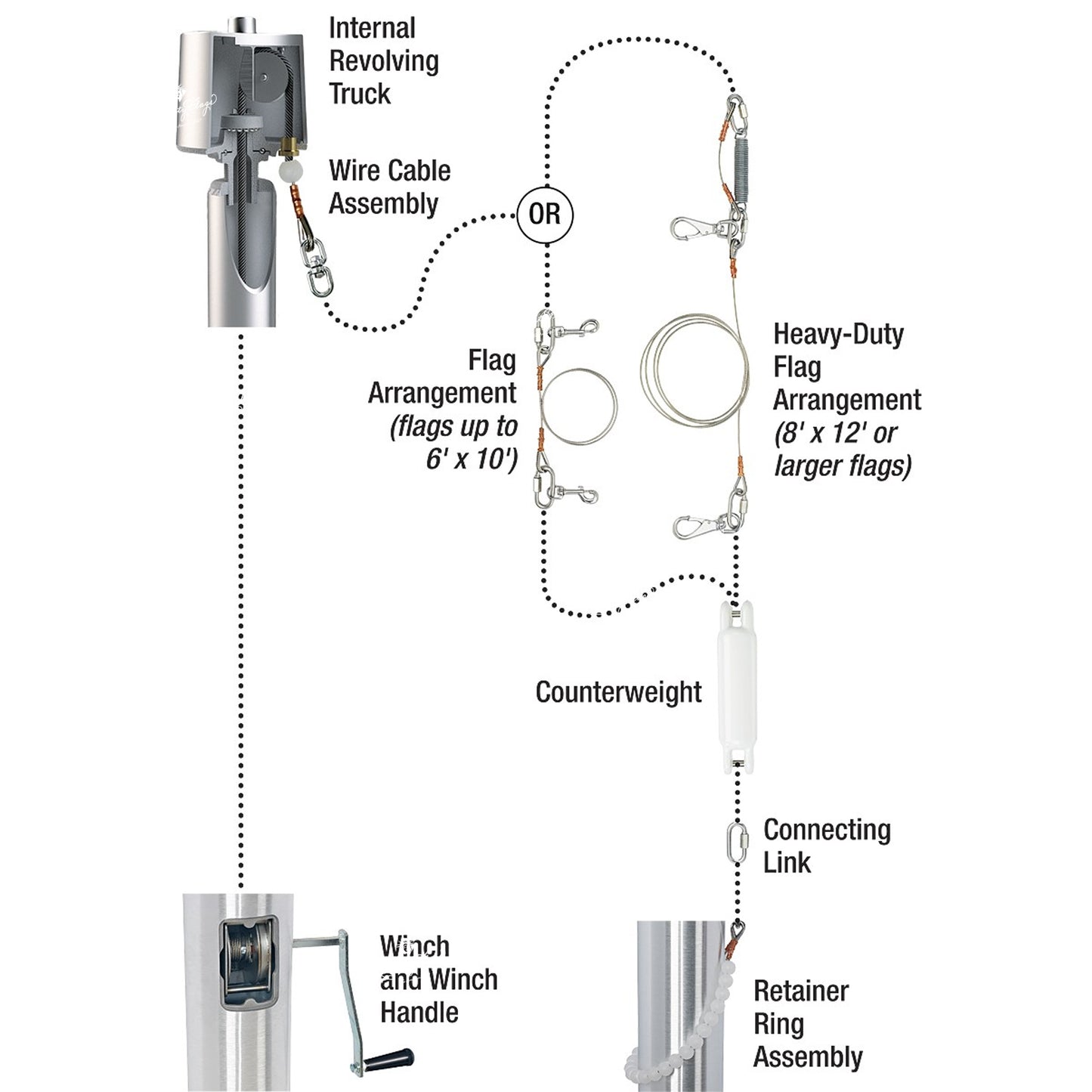 Internal Revolving Truck

Wire Cable Assembly

OR

Flag Arrangement (flags up to 6' x 10')

Heavy-Duty Flag Arrangement (8' x 12' or larger flags)

Counterweight

Connecting Link

Winch and Winch Handle

Retainer Ring Assembly